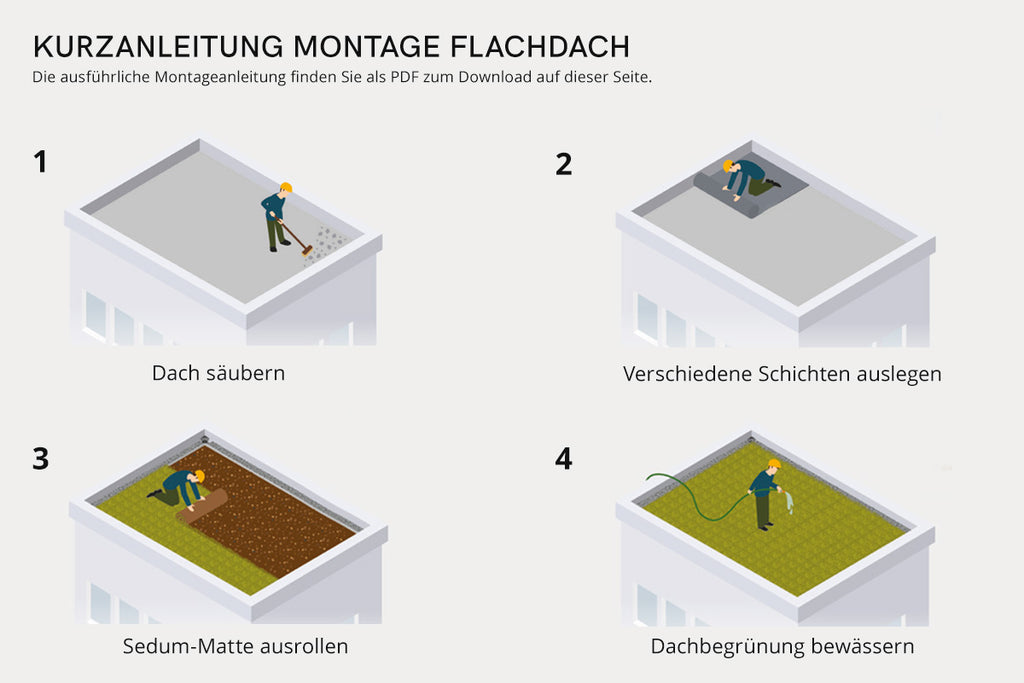 KURZANLEITUNG MONTAGE FLACHDACH
Die ausführliche Montageanleitung finden Sie als PDF zum Download auf dieser Seite.

1

Dach säubern

2

Verschiedene Schichten auslegen

3

Sedum-Matte ausrollen

4

Dachbegrünung bewässern